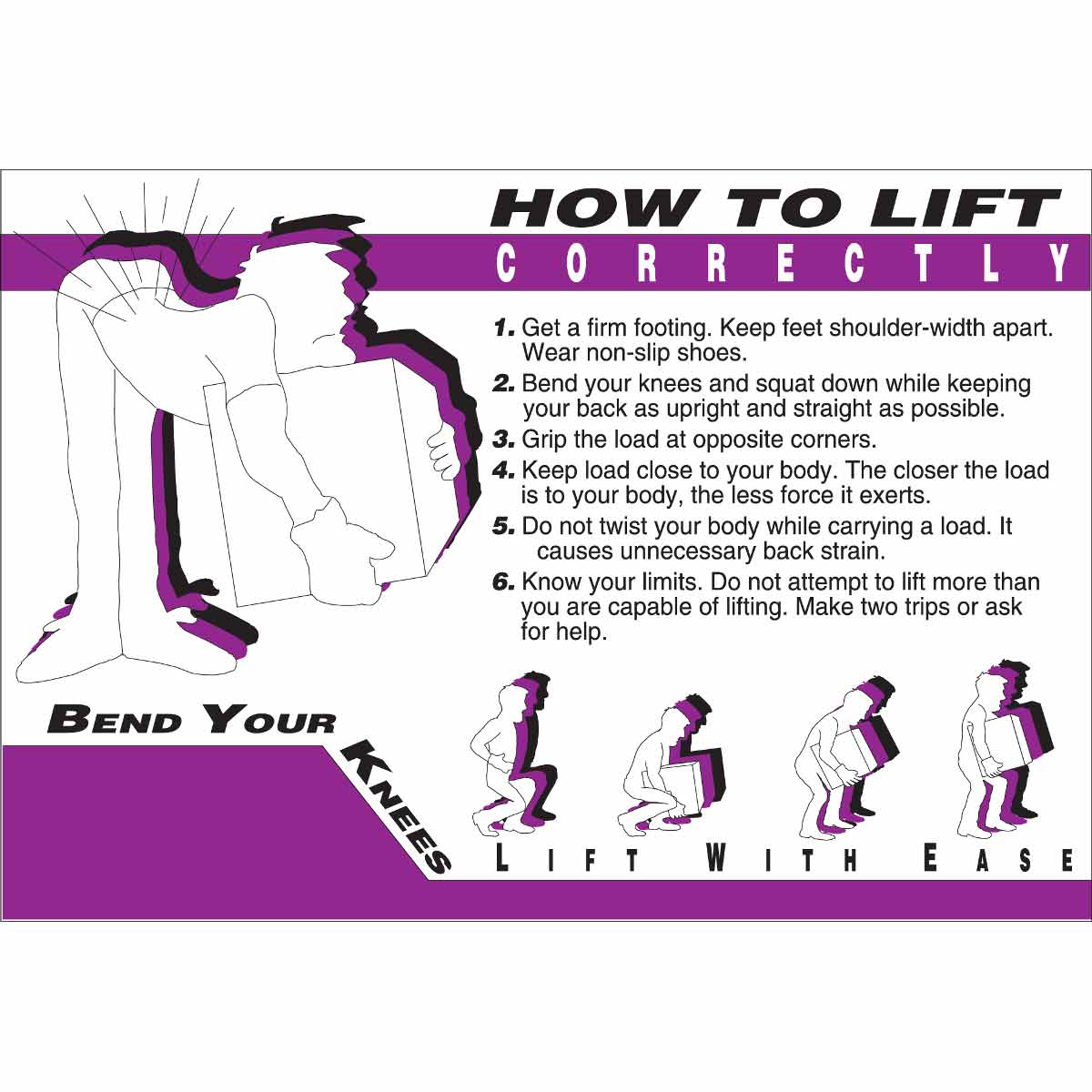 HOW TO LIFT
CORRECTLY

1. Get a firm footing. Keep feet shoulder-width apart. Wear non-slip shoes.

2. Bend your knees and squat down while keeping your back as upright and straight as possible.

3. Grip the load at opposite corners.

4. Keep load close to your body. The closer the load is to your body, the less force it exerts.

5. Do not twist your body while carrying a load. It causes unnecessary back strain.

6. Know your limits. Do not attempt to lift more than you are capable of lifting. Make two trips or ask for help.

BEND YOUR KNEES

LIFT WITH EASE