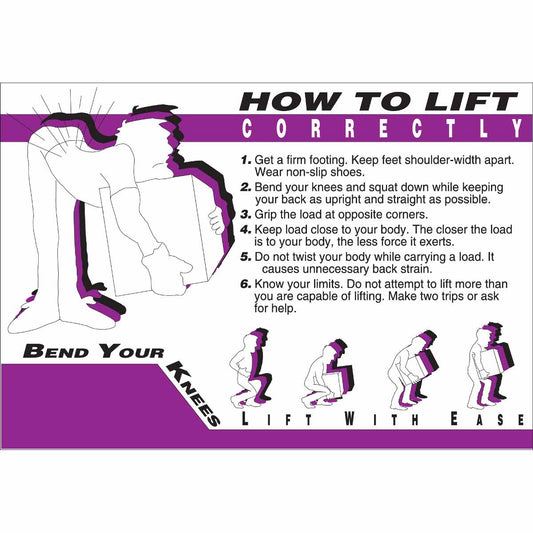 HOW TO LIFT
CORRECTLY

1. Get a firm footing. Keep feet shoulder-width apart. Wear non-slip shoes.

2. Bend your knees and squat down while keeping your back as upright and straight as possible.

3. Grip the load at opposite corners.

4. Keep load close to your body. The closer the load is to your body, the less force it exerts.

5. Do not twist your body while carrying a load. It causes unnecessary back strain.

6. Know your limits. Do not attempt to lift more than you are capable of lifting. Make two trips or ask for help.

BEND YOUR KNEES

LIFT WITH EASE